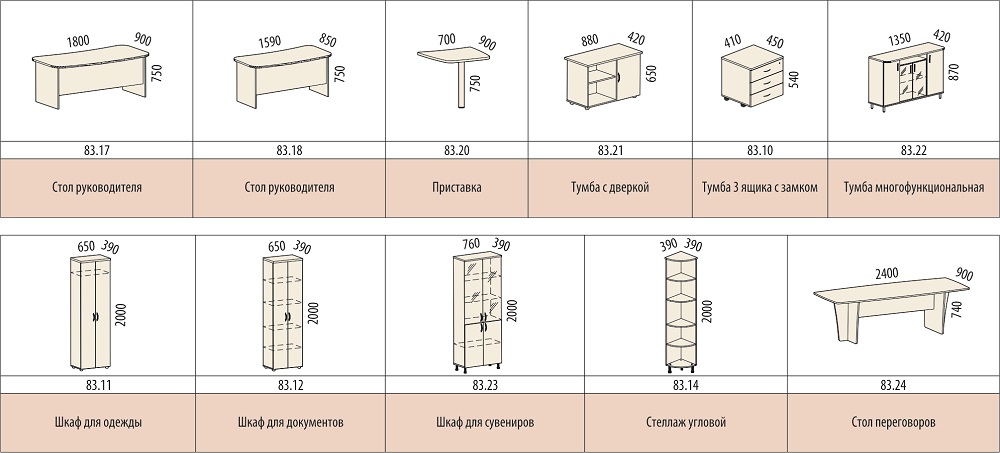 | 1800 900 750 | 1590 850 750 | 700 900 750 | 880 420 650 | 410 450 540 | 1350 420 870 |
|---|---|---|---|---|---|
| 83.17 | 83.18 | 83.20 | 83.21 | 83.10 | 83.22 |
| Стол руководителя | Стол руководителя | Приставка | Тумба с дверкой | Тумба 3 ящика с замком | Тумба многофункциональная |

| 650 390 2000 | 650 390 2000 | 760 390 2000 | 390 390 2000 | 2400 900 740 |
|---|---|---|---|---|
| 83.11 | 83.12 | 83.23 | 83.14 | 83.24 |
| Шкаф для одежды | Шкаф для документов | Шкаф для сувениров | Стеллаж угловой | Стол переговоров |